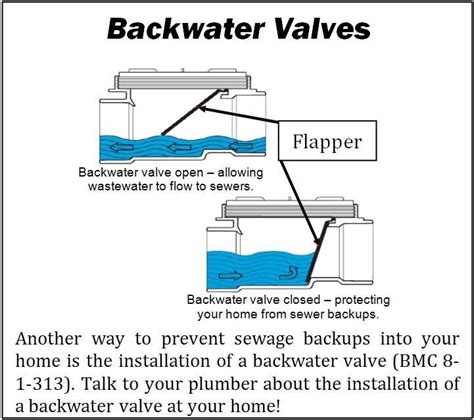 Backwater Valves

Flapper

Backwater valve open – allowing wastewater to flow to sewers.

Backwater valve closed – protecting your home from sewer backups.

Another way to prevent sewage backups into your home is the installation of a backwater valve (BMC 8-1-313). Talk to your plumber about the installation of a backwater valve at your home!