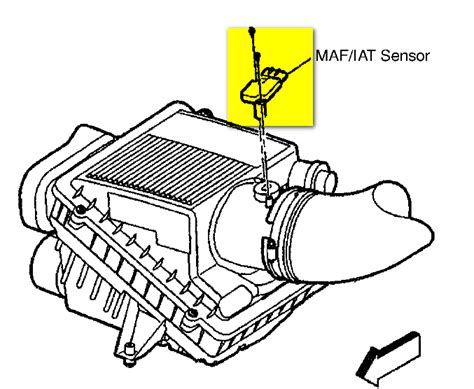 MAF/IAT Sensor