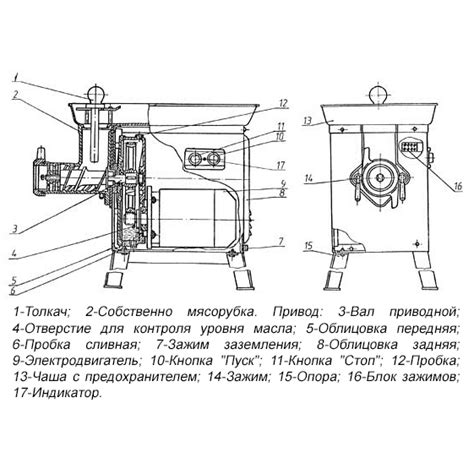 1
2
3
4
5
6
12
11
10
17
9
8
7
13
14
15
16

1-Толкач; 2-Собственно мясорубка. Привод: 3-Вал приводной; 4-Отверстие для контроля уровня масла; 5-Облицовка передняя; 6-Пробка сливная; 7-Зажим заземления; 8-Облицовка задняя; 9-Электродвигатель; 10-Кнопка "Пуск"; 11-Кнопка "Стоп"; 12-Пробка; 13-Чаша с предохранителем; 14-Зажим; 15-Опора; 16-Блок зажимов; 17-Индикатор.