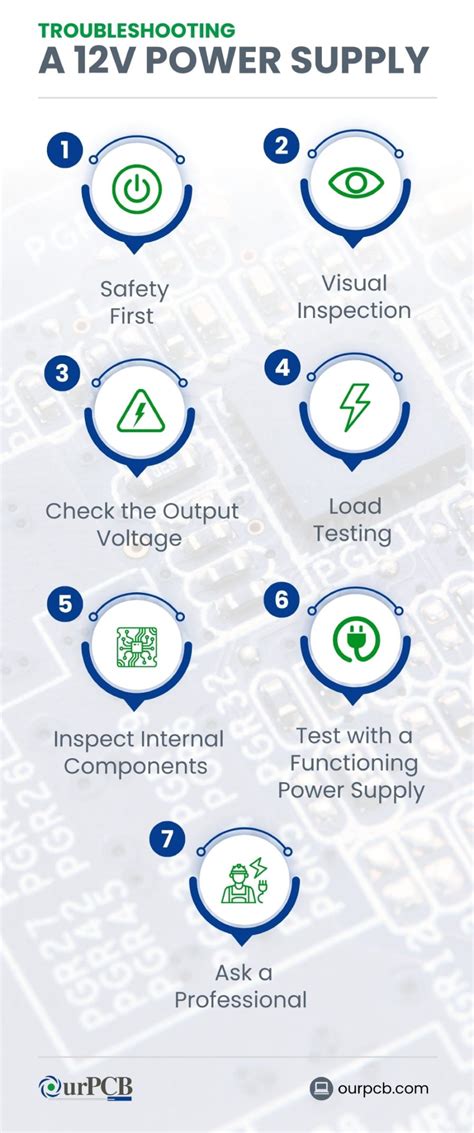 TROUBLESHOOTING
A 12V POWER SUPPLY

1
Safety First

2
Visual Inspection

3
Check the Output Voltage

4
Load Testing

5
Inspect Internal Components

6
Test with a Functioning Power Supply

7
Ask a Professional

OurPCB

ourpcb.com