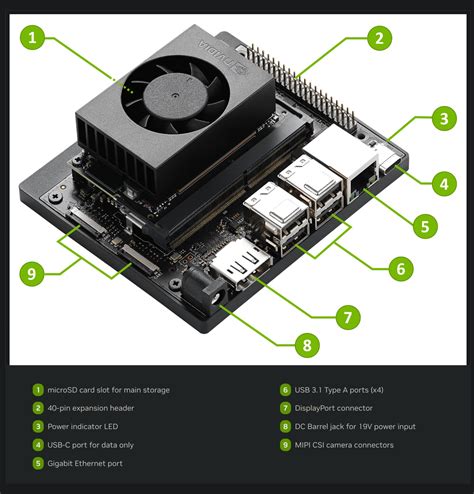 1
2
3
4
5
6
7
8
9
NVIDIA

1 microSD card slot for main storage
2 40-pin expansion header
3 Power indicator LED
4 USB-C port for data only
5 Gigabit Ethernet port

6 USB 3.1 Type A ports (x4)
7 DisplayPort connector
8 DC Barrel jack for 19V power input
9 MIPI CSI camera connectors