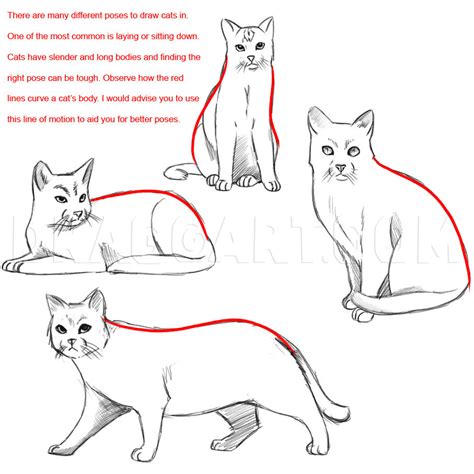 There are many different poses to draw cats in. One of the most common is laying or sitting down. Cats have slender and long bodies and finding the right pose can be tough. Observe how the red lines curve a cat's body. I would advise you to use this line of motion to aid you for better poses.

DRAGOART.COM