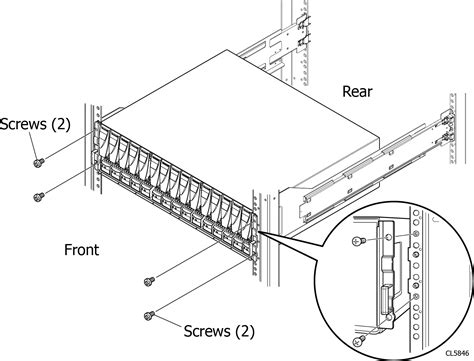 Rear

Screws (2)

Front

Screws (2)

CL5846