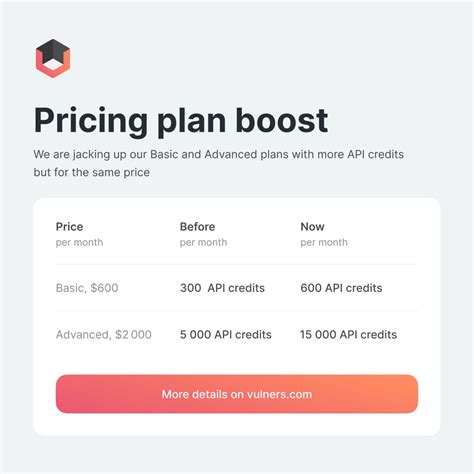 Pricing plan boost

We are jacking up our Basic and Advanced plans with more API credits but for the same price

| Price per month | Before per month | Now per month |
|---|---|---|
| Basic, $600 | 300  API credits | 600 API credits |
| Advanced, $2 000 | 5 000 API credits | 15 000 API credits |

More details on vulners.com