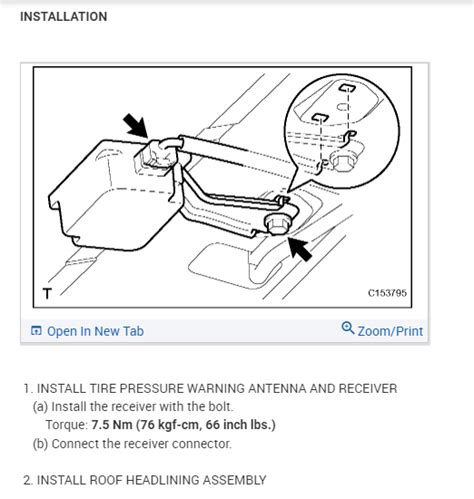 INSTALLATION

T

C153795

Open In New Tab

Zoom/Print

1. INSTALL TIRE PRESSURE WARNING ANTENNA AND RECEIVER

(a) Install the receiver with the bolt.

Torque: 7.5 Nm (76 kgf-cm, 66 inch lbs.)

(b) Connect the receiver connector.

2. INSTALL ROOF HEADLINING ASSEMBLY