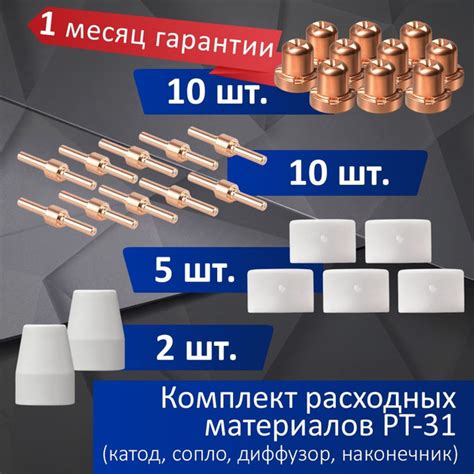 1 месяц гарантии

10 шт.

10 шт.

5 шт.

2 шт.

Комплект расходных материалов PT-31
(катод, сопло, диффузор, наконечник)