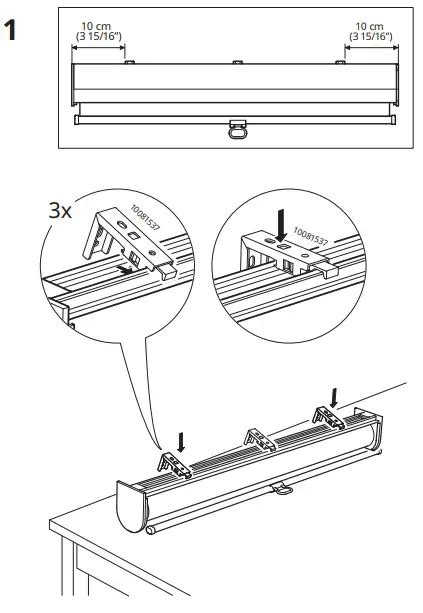 1

10 cm
(3 15/16")

10 cm
(3 15/16")

3x

10081537

10081537