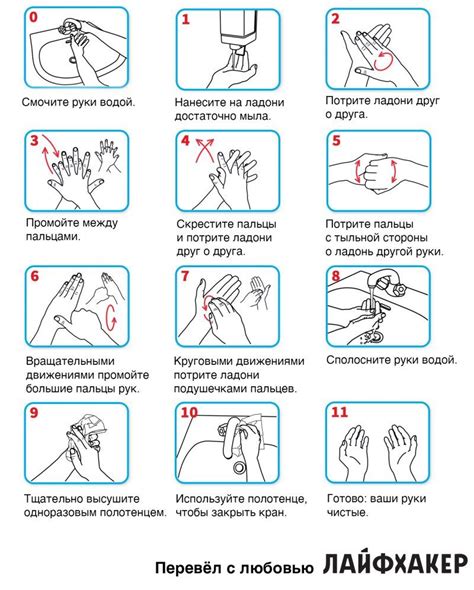 0

Смочите руки водой.

1

Нанесите на ладони достаточно мыла.

2

Потрите ладони друг о друга.

3

Промойте между пальцами.

4

Скрестите пальцы и потрите ладони друг о друга.

5

Потрите пальцы с тыльной стороны о ладонь другой руки.

6

Вращательными движениями промойте большие пальцы рук.

7

Круговыми движениями потрите ладони подушечками пальцев.

8

Сполосните руки водой.

9

Тщательно высушите одноразовым полотенцем.

10

Используйте полотенце, чтобы закрыть кран.

11

Готово: ваши руки чистые.

Перевёл с любовью ЛАЙФХАКЕР