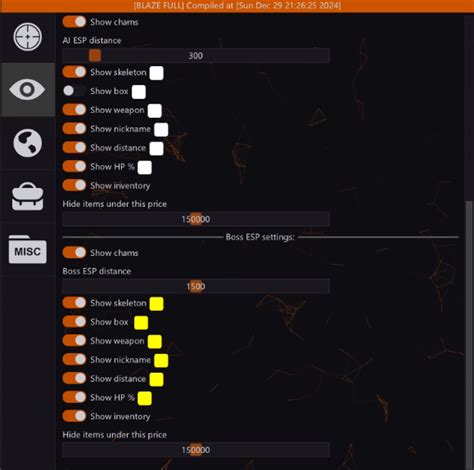 [BLAZE FULL] Compiled at [Sun Dec 29 21:26:25 2024]

MISC

Show chams
AI ESP distance
300
Show skeleton
Show box
Show weapon
Show nickname
Show distance
Show HP %
Show inventory
Hide items under this price
150000

Boss ESP settings:

Show chams
Boss ESP distance
1500
Show skeleton
Show box
Show weapon
Show nickname
Show distance
Show HP %
Show inventory
Hide items under this price
150000