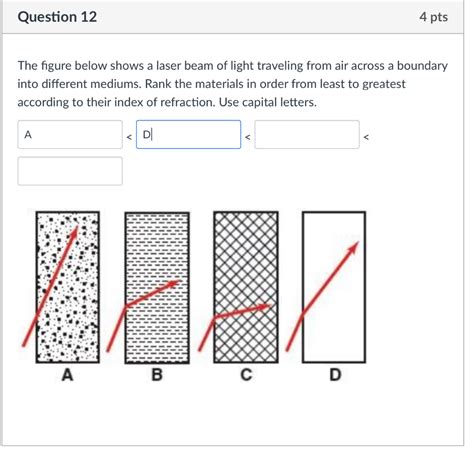 Question 12

4 pts

The figure below shows a laser beam of light traveling from air across a boundary into different mediums. Rank the materials in order from least to greatest according to their index of refraction. Use capital letters.

A < D < <

A B C D