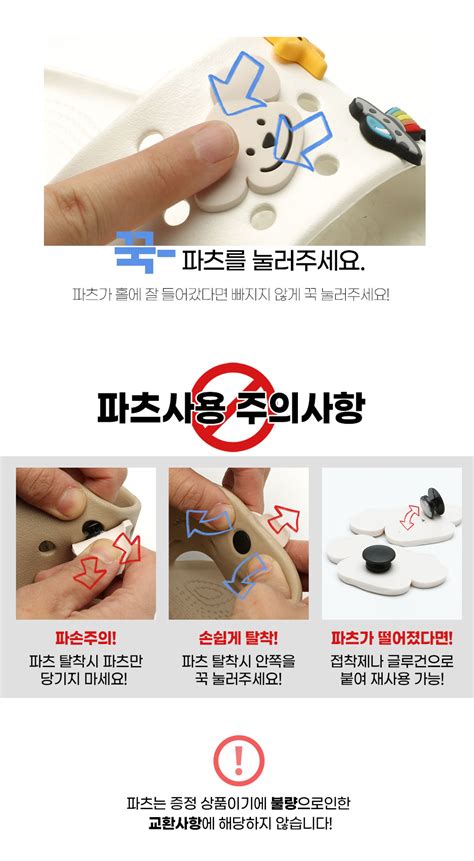 꾹- 파츠를 눌러주세요.

파츠가 홀에 잘 들어갔다면 빠지지 않게 꾹 눌러주세요!

파츠사용 주의사항

파손주의!
파츠 탈착시 파츠만 당기지 마세요!

손쉽게 탈착!
파츠 탈착시 안쪽을 꾹 눌러주세요!

파츠가 떨어졌다면!
접착제나 글루건으로 붙여 재사용 가능!

!

파츠는 증정 상품이기에 불량으로인한 교환사항에 해당하지 않습니다!