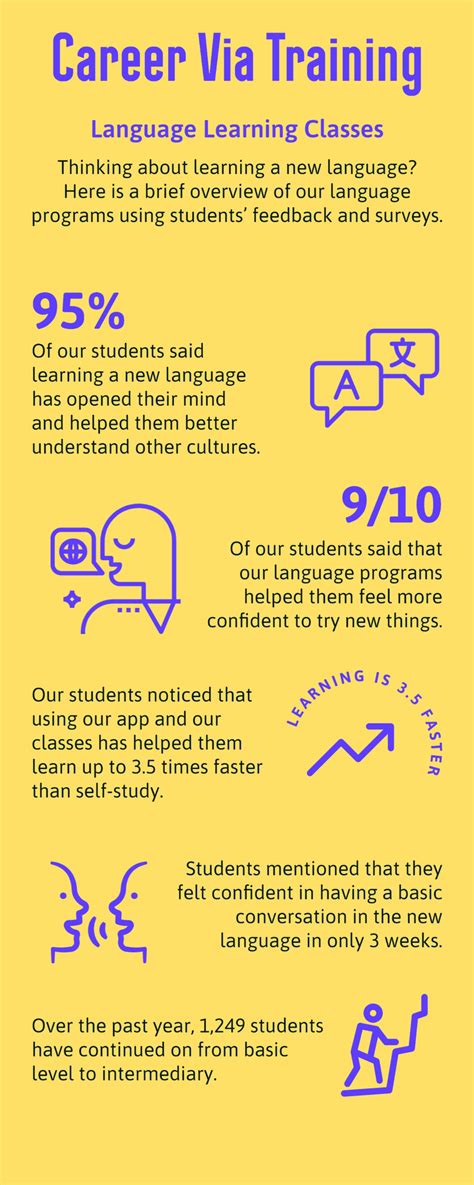 Career Via Training

Language Learning Classes

Thinking about learning a new language? Here is a brief overview of our language programs using students' feedback and surveys.

95%
Of our students said learning a new language has opened their mind and helped them better understand other cultures.

A 文

9/10
Of our students said that our language programs helped them feel more confident to try new things.

Our students noticed that using our app and our classes has helped them learn up to 3.5 times faster than self-study.

LEARNING IS 3.5 FASTER

Students mentioned that they felt confident in having a basic conversation in the new language in only 3 weeks.

Over the past year, 1,249 students have continued on from basic level to intermediary.