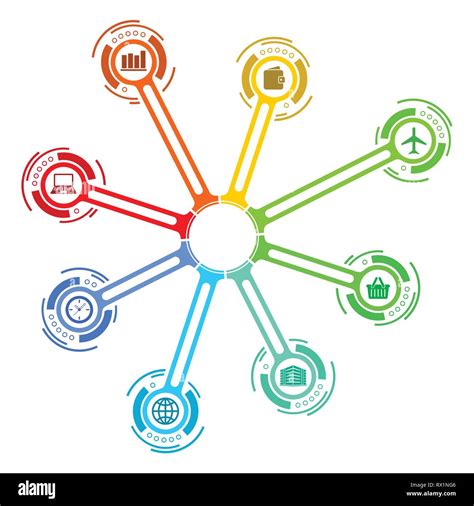 alamy

Image ID: RX1NG6
www.alamy.com