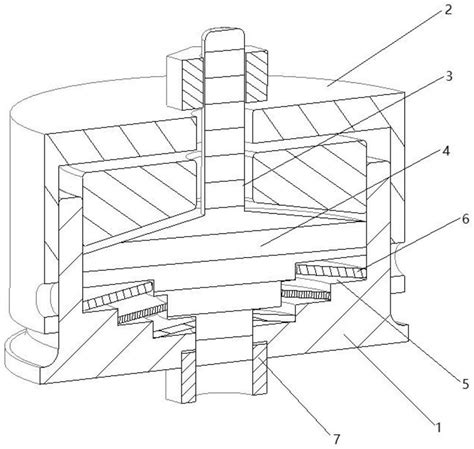 2
3
4
6
5
1
7