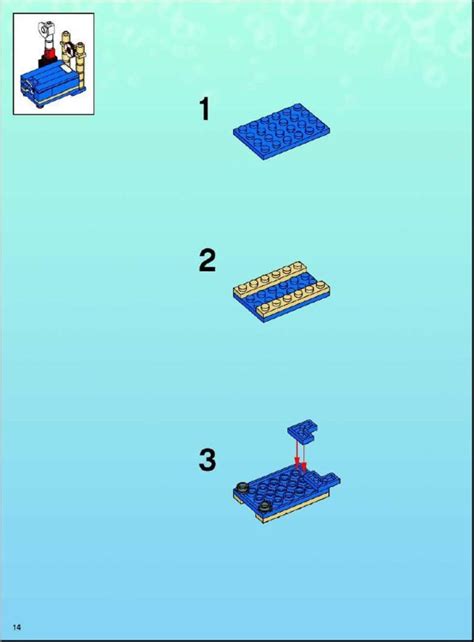 1

2

3

14