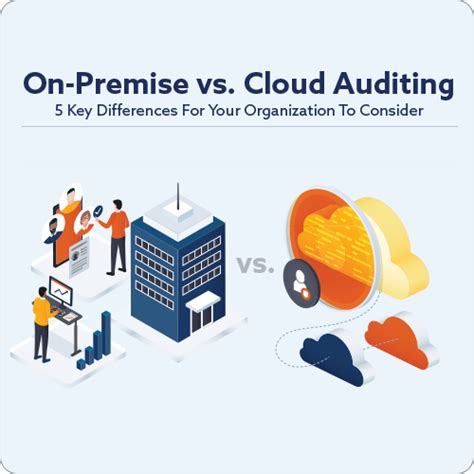 On-Premise vs. Cloud Auditing
5 Key Differences For Your Organization To Consider

vs.