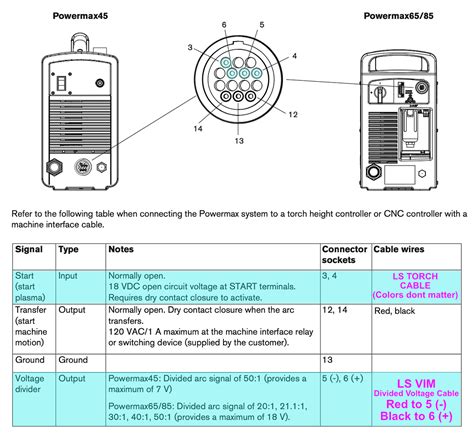 Powermax45

Powermax65/85

6 5 3 4 12 14 13

Refer to the following table when connecting the Powermax system to a torch height controller or CNC controller with a machine interface cable.

| Signal | Type | Notes | Connector sockets | Cable wires |
|---|---|---|---|---|
| Start (start plasma) | Input | Normally open. 18 VDC open circuit voltage at START terminals. Requires dry contact closure to activate. | 3, 4 | LS TORCH CABLE (Colors dont matter) |
| Transfer (start machine motion) | Output | Normally open. Dry contact closure when the arc transfers. 120 VAC/1 A maximum at the machine interface relay or switching device (supplied by the customer). | 12, 14 | Red, black |
| Ground | Ground | | 13 | |
| Voltage divider | Output | Powermax45: Divided arc signal of 50:1 (provides a maximum of 7 V) Powermax65/85: Divided arc signal of 20:1, 21.1:1, 30:1, 40:1, 50:1 (provides a maximum of 18 V). | 5 (-), 6 (+) | LS VIM Divided Voltage Cable Red to 5 (-) Black to 6 (+) |