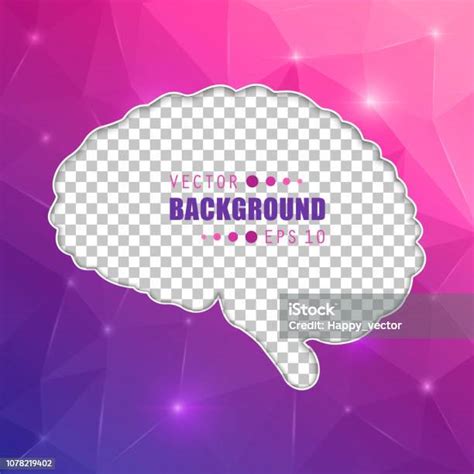 VECTOR
BACKGROUND
EPS 10

iStock
Credit: Happy_vector

1078219402