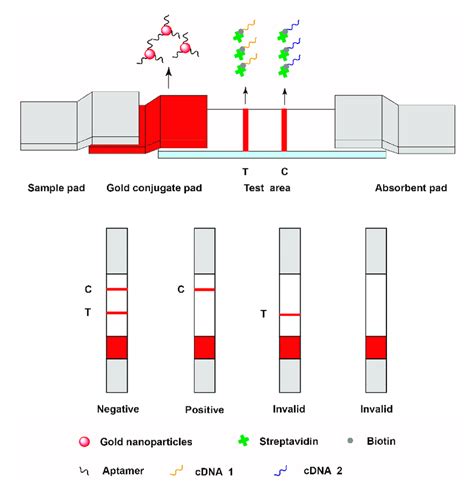 T C

Sample pad Gold conjugate pad Test area Absorbent pad

C
T

C

T

Negative Positive Invalid Invalid

Gold nanoparticles Streptavidin Biotin

Aptamer cDNA 1 cDNA 2