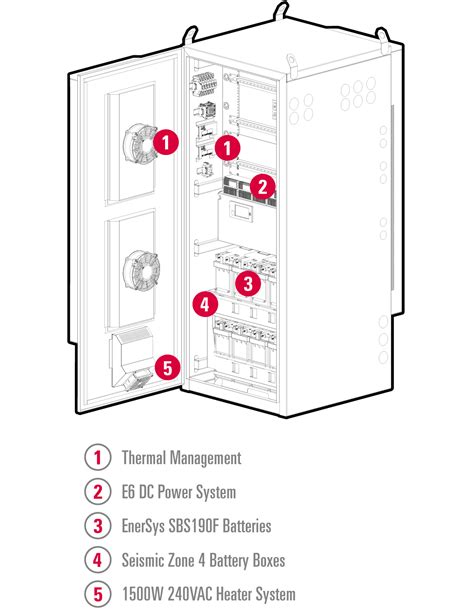 1
1
2
3
4
5

1 Thermal Management
2 E6 DC Power System
3 EnerSys SBS190F Batteries
4 Seismic Zone 4 Battery Boxes
5 1500W 240VAC Heater System