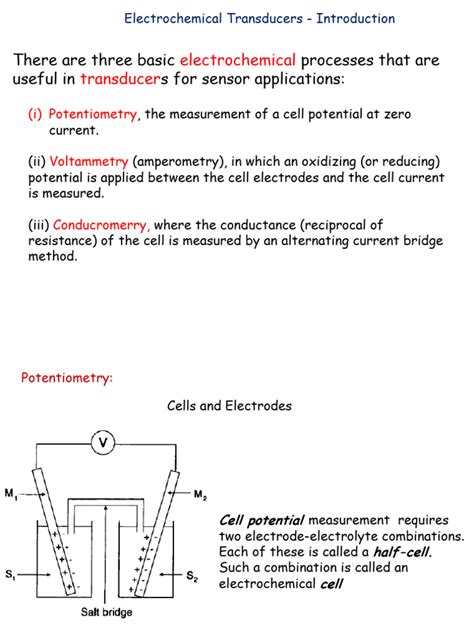 Electrochemical Transducers - Introduction

There are three basic electrochemical processes that are useful in transducers for sensor applications:

(i) Potentiometry, the measurement of a cell potential at zero current.

(ii) Voltammetry (amperometry), in which an oxidizing (or reducing) potential is applied between the cell electrodes and the cell current is measured.

(iii) Conducromerry, where the conductance (reciprocal of resistance) of the cell is measured by an alternating current bridge method.

Potentiometry:

Cells and Electrodes

V

$M_1$

$M_2$

$S_1$

$S_2$

Salt bridge

Cell potential measurement requires two electrode-electrolyte combinations. Each of these is called a half-cell. Such a combination is called an electrochemical cell