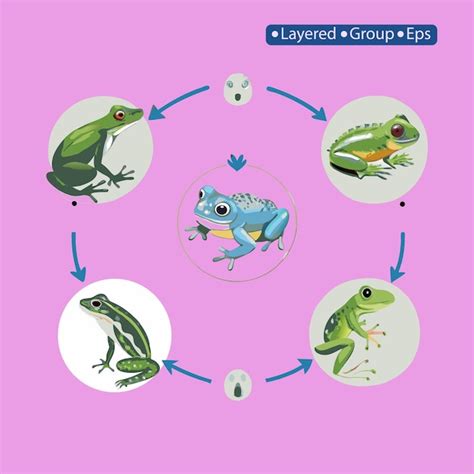 •Layered •Group •Eps