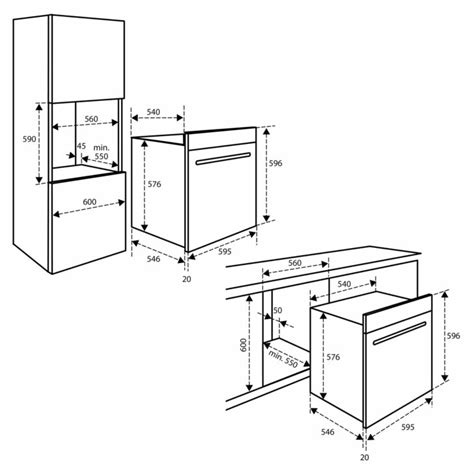 590
560
45
min.
550
600
540
576
596
546
595
20
560
540
50
600
min. 550
576
596
546
595
20