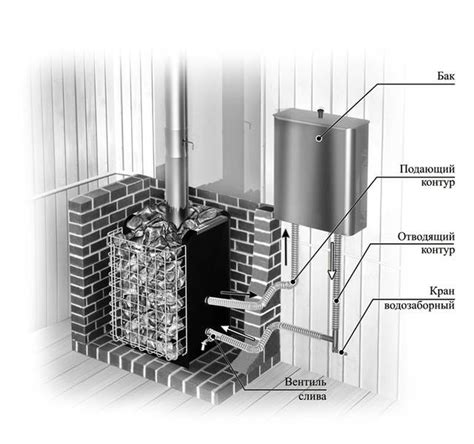 Бак

Подающий контур

Отводящий контур

Кран водозаборный

Вентиль слива