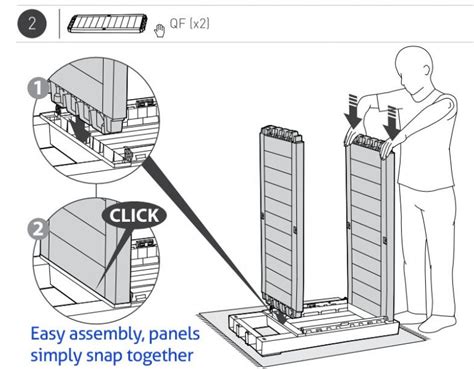 2

QF (x2)

1

2

CLICK

Easy assembly, panels simply snap together