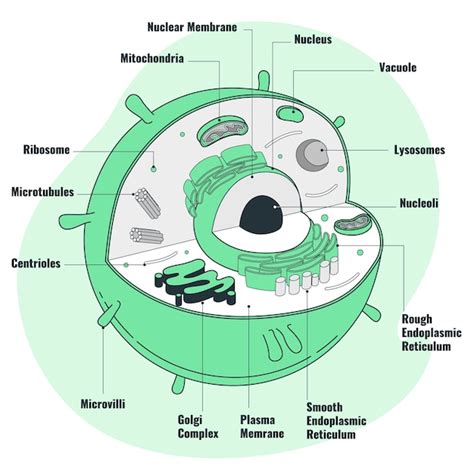 Nuclear Membrane
Nucleus
Mitochondria
Vacuole
Ribosome
Lysosomes
Microtubules
Nucleoli
Centrioles
Rough Endoplasmic Reticulum
Microvilli
Golgi Complex
Plasma Memrane
Smooth Endoplasmic Reticulum