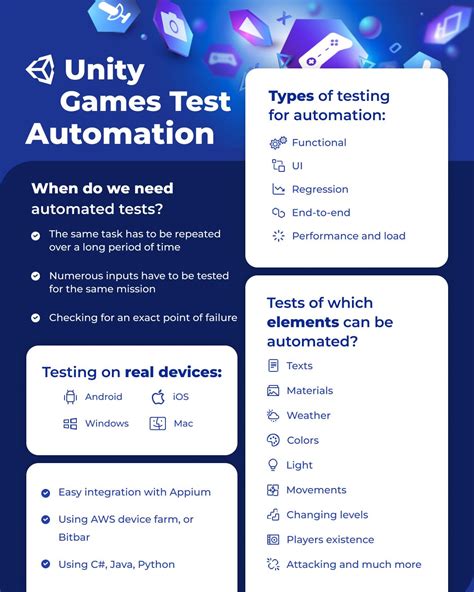 Unity Games Test Automation

When do we need automated tests?

The same task has to be repeated over a long period of time

Numerous inputs have to be tested for the same mission

Checking for an exact point of failure

Testing on real devices:

Android
iOS
Windows
Mac

Easy integration with Appium

Using AWS device farm, or Bitbar

Using C#, Java, Python

Types of testing for automation:

Functional
UI
Regression
End-to-end
Performance and load

Tests of which elements can be automated?

Texts
Materials
Weather
Colors
Light
Movements
Changing levels
Players existence
Attacking and much more