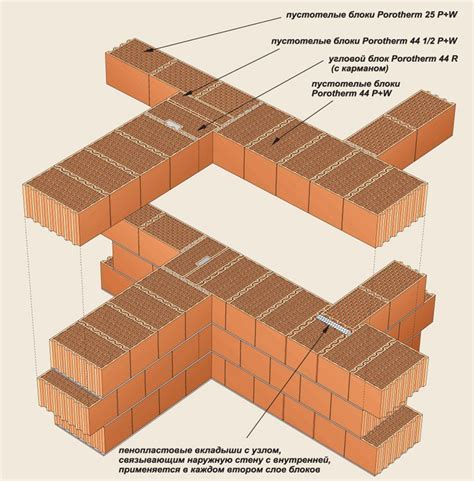 пустотелые блоки Porotherm 25 P+W

пустотелые блоки Porotherm 44 1/2 P+W

угловой блок Porotherm 44 R (с карманом)

пустотелые блоки Porotherm 44 P+W

пенопластовые вкладыши с узлом, связывающим наружную стену с внутренней, применяется в каждом втором слое блоков