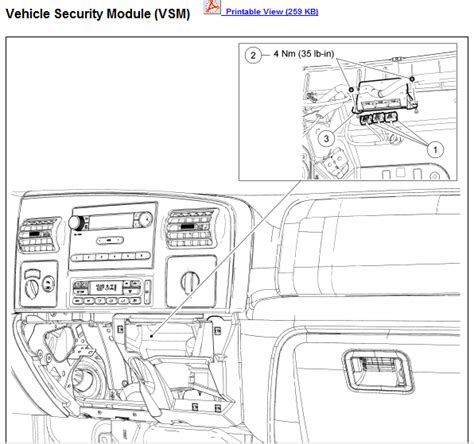 Vehicle Security Module (VSM) Printable View (259 KB)

2 4 Nm (35 lb-in)

3

1