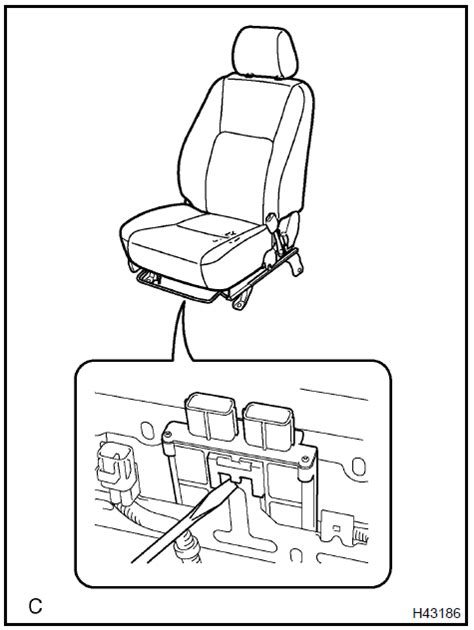 C

H43186