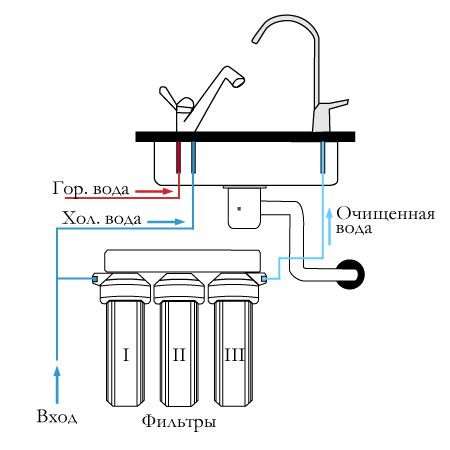 Гор. вода

Хол. вода

Очищенная вода

I

II

III

Вход

Фильтры