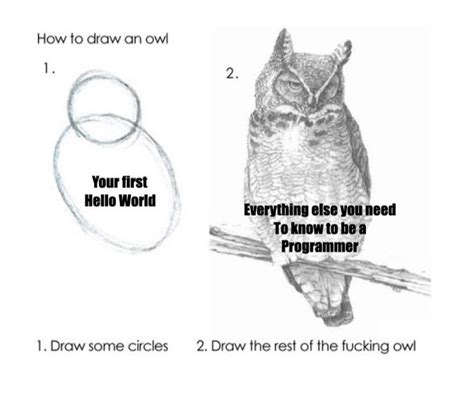 How to draw an owl

1.

Your first Hello World

2.

Everything else you need To know to be a Programmer

1. Draw some circles

2. Draw the rest of the fucking owl