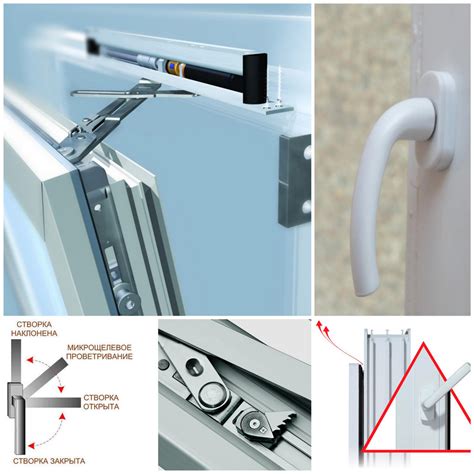 СТВОРКА НАКЛОНЕНА

МИКРОЩЕЛЕВОЕ ПРОВЕТРИВАНИЕ

СТВОРКА ОТКРЫТА

СТВОРКА ЗАКРЫТА