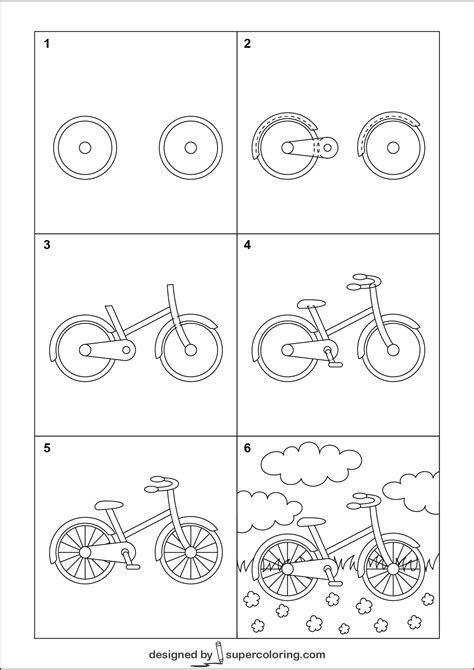 1

2

3

4

5

6

designed by supercoloring.com