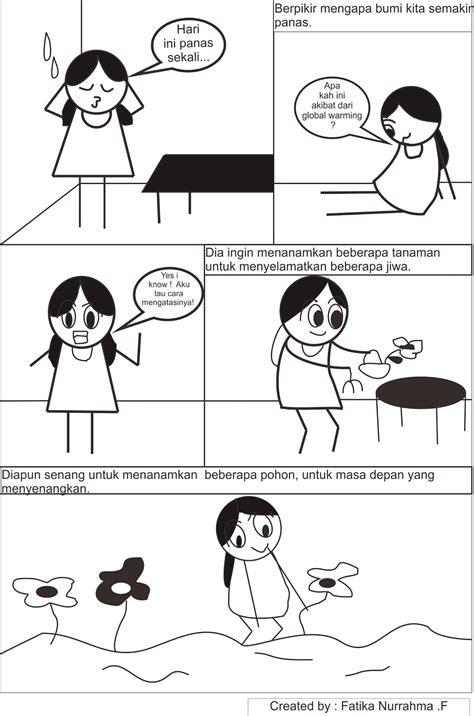 Hari ini panas sekali...

Berpikir mengapa bumi kita semakin panas.

Apa kah ini akibat dari global warming ?

Yes i know ! Aku tau cara mengatasinya!

Dia ingin menanamkan beberapa tanaman untuk menyelamatkan beberapa jiwa.

Diapun senang untuk menanamkan beberapa pohon, untuk masa depan yang menyenangkan.

Created by : Fatika Nurrahma .F