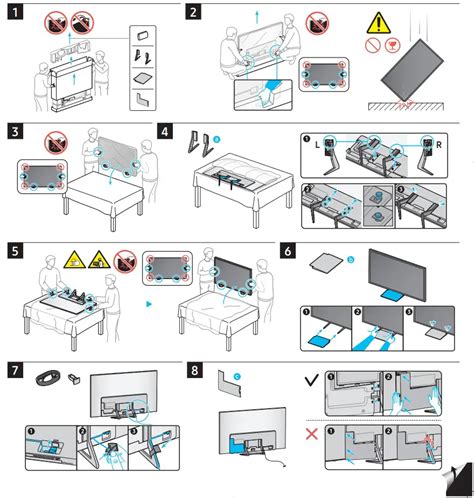 1

2

3

4

a

1 L R

2

3

5

6

b

1

2

3

7

1

2

3

8

c

1

2

1

2