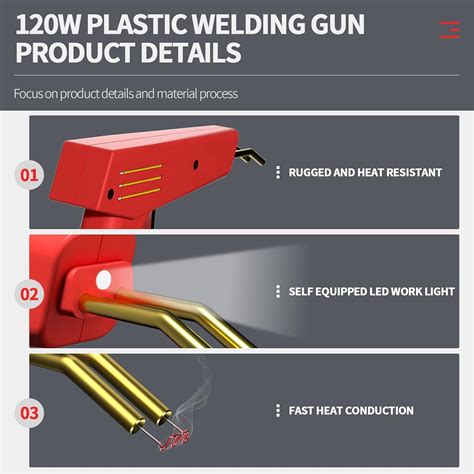 120W PLASTIC WELDING GUN
PRODUCT DETAILS

Focus on product details and material process

01

RUGGED AND HEAT RESISTANT

02

SELF EQUIPPED LED WORK LIGHT

03

FAST HEAT CONDUCTION