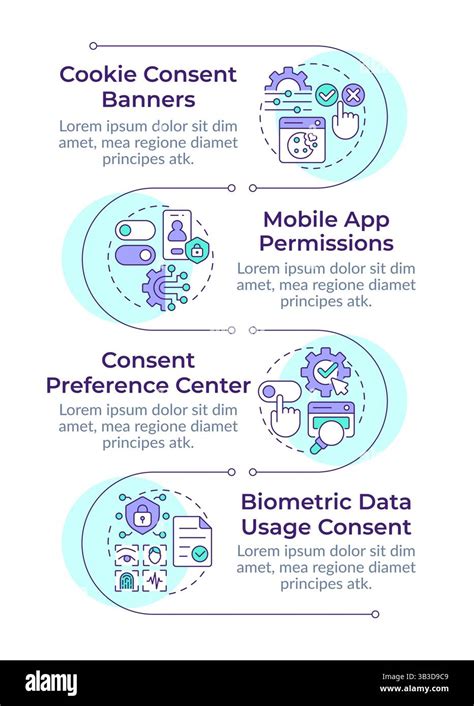 Cookie Consent Banners

Lorem ipsum dolor sit dim amet, mea regione diamet principes atk.

Mobile App Permissions

Lorem ipsum dolor sit dim amet, mea regione diamet principes atk.

Consent Preference Center

Lorem ipsum dolor sit dim amet, mea regione diamet principes atk.

Biometric Data Usage Consent

Lorem ipsum dolor sit dim amet, mea regione diamet principes atk.

alamy

Image ID: 3B3D9C9
www.alamy.com