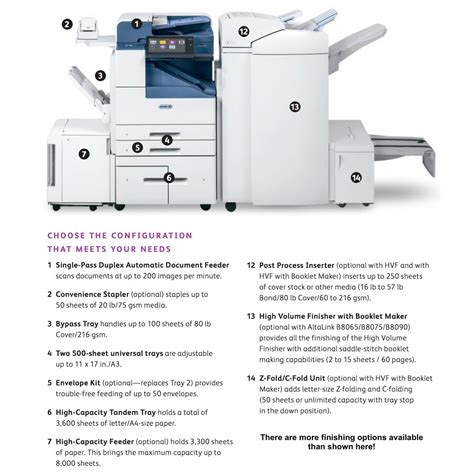 2 1 12 3 13 4 5 7 6 14

CHOOSE THE CONFIGURATION THAT MEETS YOUR NEEDS

1 Single-Pass Duplex Automatic Document Feeder scans documents at up to 200 images per minute.

2 Convenience Stapler (optional) staples up to 50 sheets of 20 lb/75 gsm media.

3 Bypass Tray handles up to 100 sheets of 80 lb Cover/216 gsm.

4 Two 500-sheet universal trays are adjustable up to 11 x 17 in./A3.

5 Envelope Kit (optional—replaces Tray 2) provides trouble-free feeding of up to 50 envelopes.

6 High-Capacity Tandem Tray holds a total of 3,600 sheets of letter/A4-size paper.

7 High-Capacity Feeder (optional) holds 3,300 sheets of paper. This brings the maximum capacity up to 8,000 sheets.

12 Post Process Inserter (optional with HVF and with HVF with Booklet Maker) inserts up to 250 sheets of cover stock or other media (16 lb to 57 lb Bond/80 lb Cover/60 to 216 gsm).

13 High Volume Finisher with Booklet Maker (optional with AltaLink B8065/B8075/B8090) provides all the finishing of the High Volume Finisher with additional saddle-stitch booklet making capabilities (2 to 15 sheets / 60 pages).

14 Z-Fold/C-Fold Unit (optional with HVF with Booklet Maker) adds letter-size Z-folding and C-folding (50 sheets or unlimited capacity with tray stop in the down position).

There are more finishing options available than shown here!