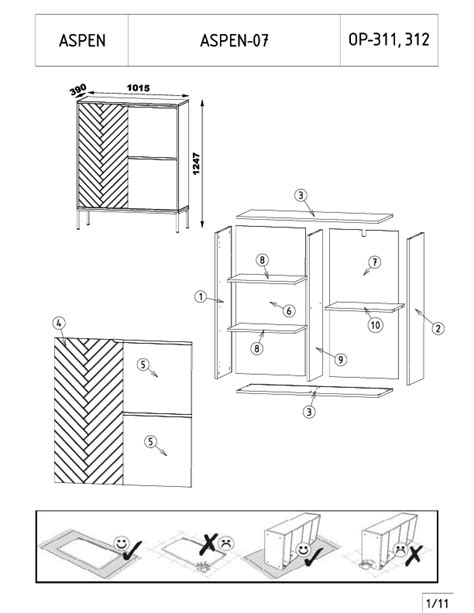 | ASPEN | ASPEN-07 | OP-311, 312 |
|---|---|---|

390
1015
1247

3
8
7
1
6
10
2
8
9
3
4
5
5

1/11