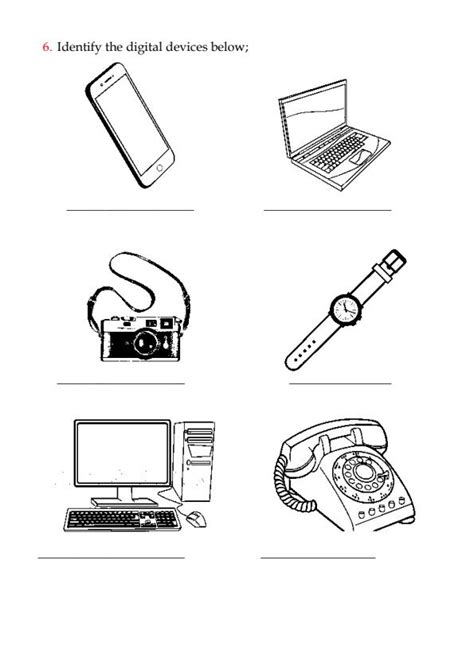 6. Identify the digital devices below;