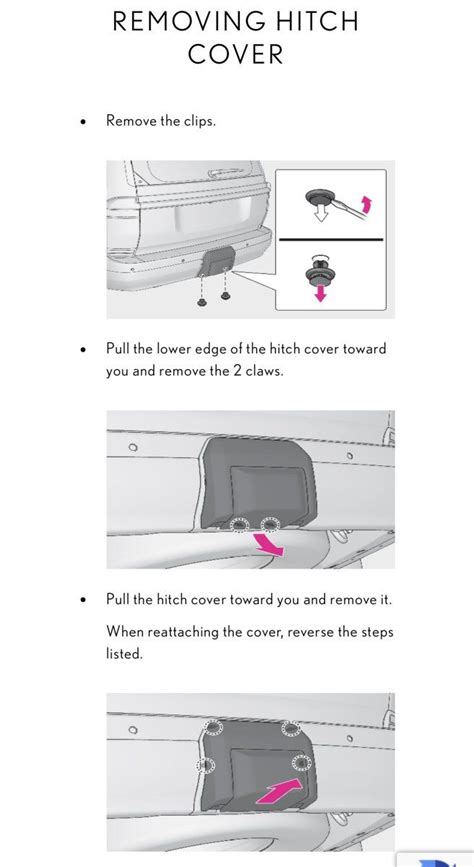 REMOVING HITCH COVER

• Remove the clips.

• Pull the lower edge of the hitch cover toward you and remove the 2 claws.

• Pull the hitch cover toward you and remove it.

When reattaching the cover, reverse the steps listed.