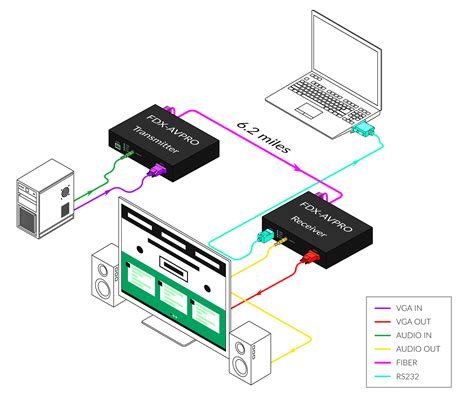 FDX-AVPRO
Transmitter

6.2 miles

FDX-AVPRO
Receiver

VGA IN
VGA OUT
AUDIO IN
AUDIO OUT
FIBER
RS232