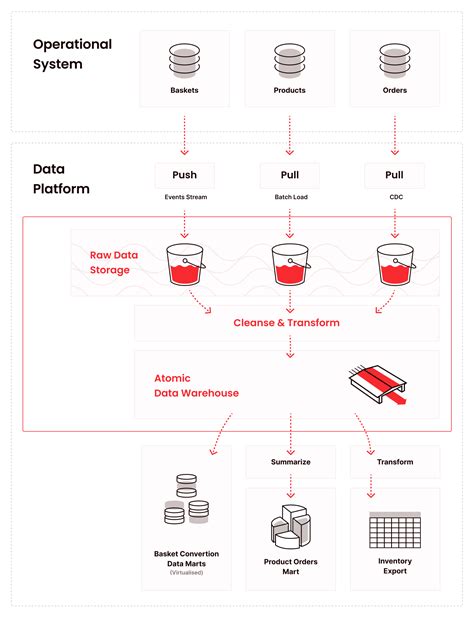 Operational System

Baskets

Products

Orders

Data Platform

Push

Events Stream

Pull

Batch Load

Pull

CDC

Raw Data Storage

Cleanse & Transform

Atomic Data Warehouse

Summarize

Transform

Basket Convertion Data Marts (Virtualised)

Product Orders Mart

Inventory Export