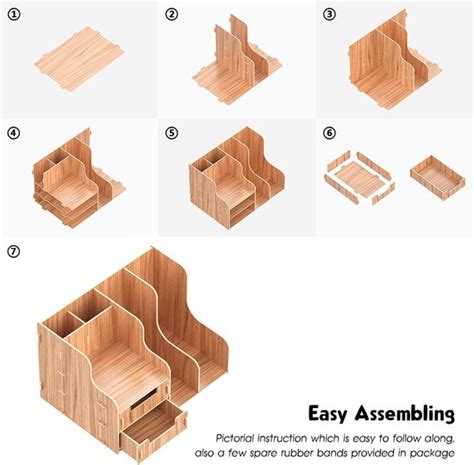 ①

②

③

④

⑤

⑥

⑦

Easy Assembling

Pictorial instruction which is easy to follow along, also a few spare rubber bands provided in package