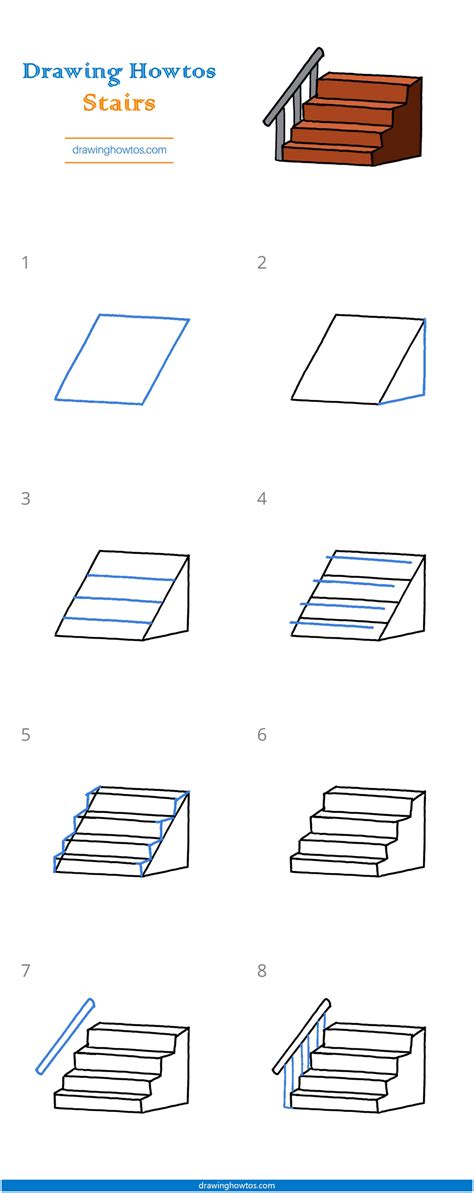 Drawing Howtos
Stairs

drawinghowtos.com

1

2

3

4

5

6

7

8

drawinghowtos.com